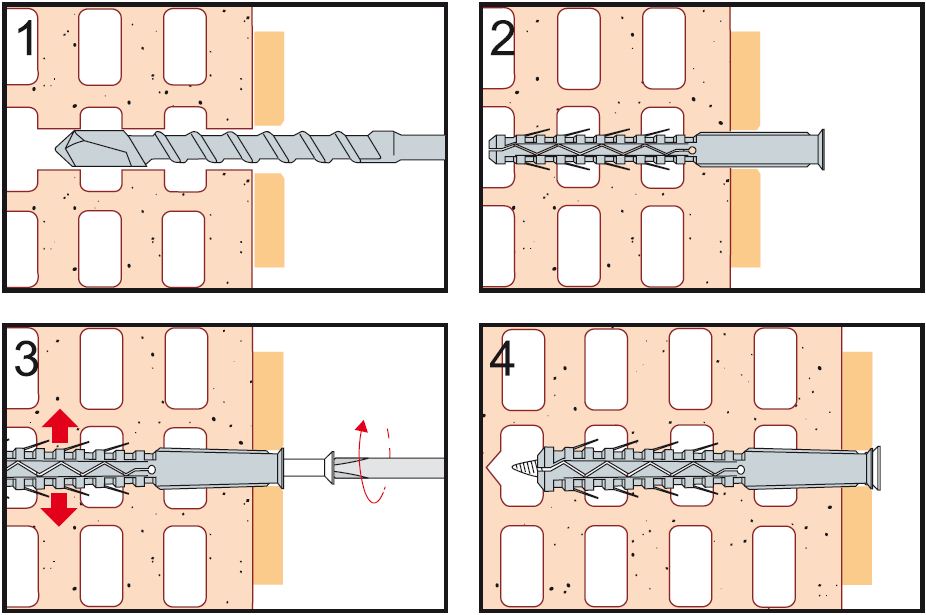 1

2

3

4